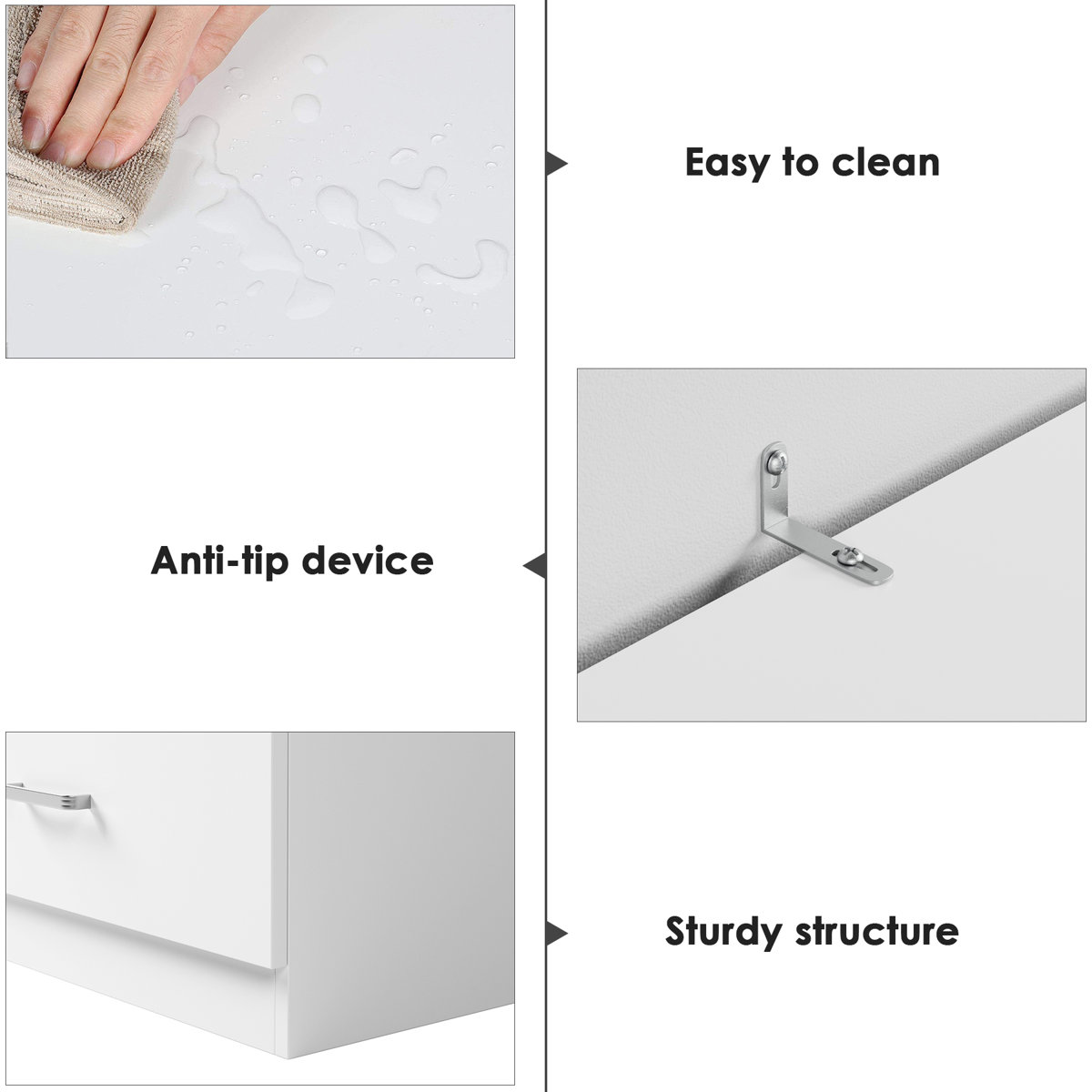 Easy to clean

Anti-tip device

Sturdy structure